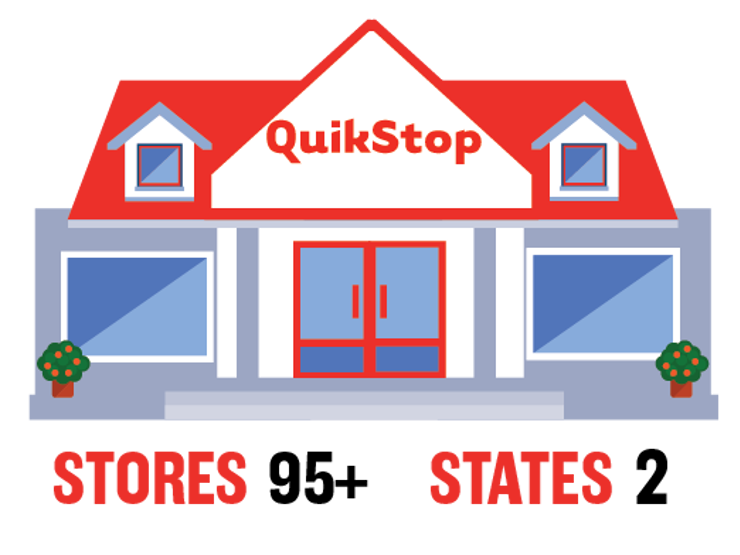 QuikStop

STORES 95+ STATES 2